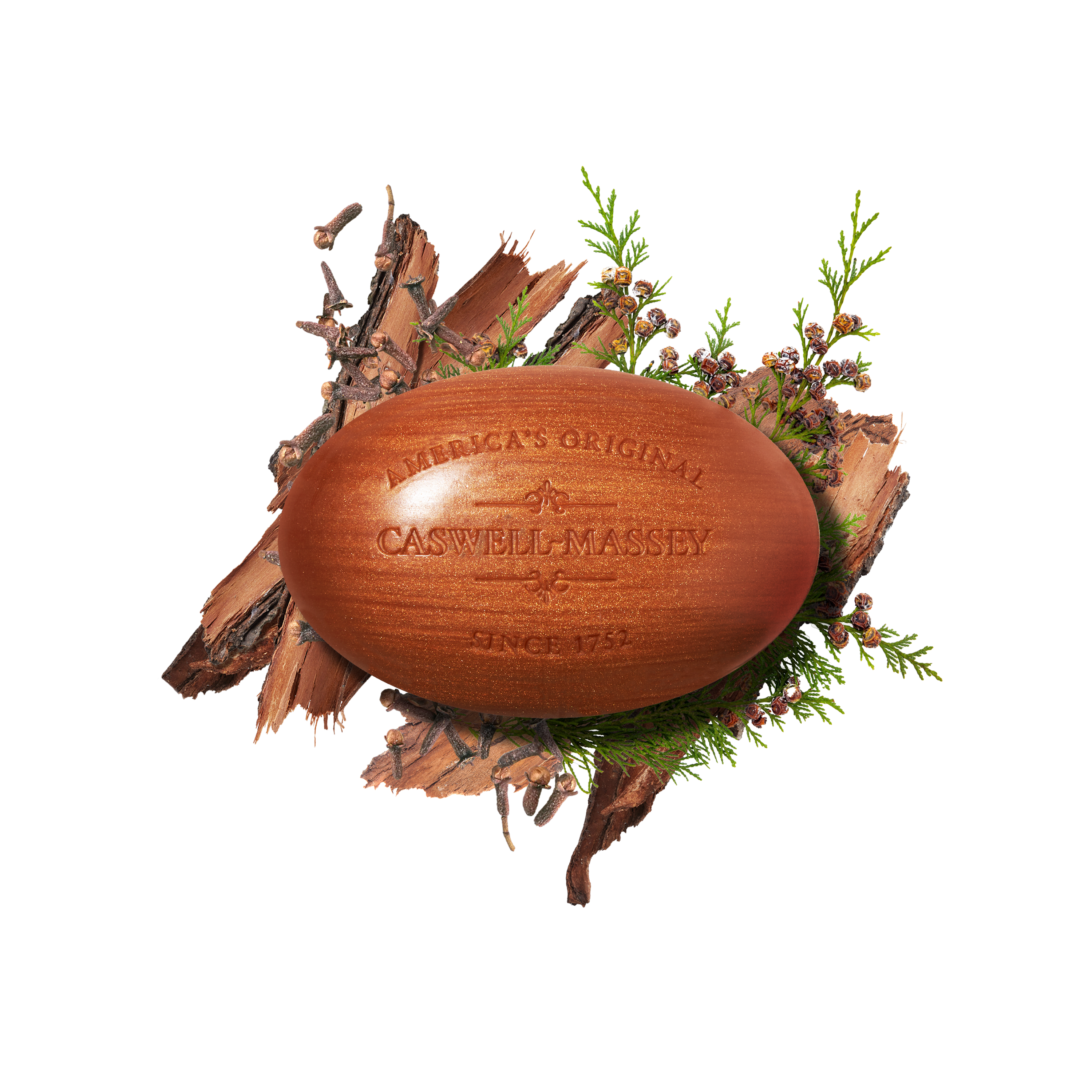 AMERICA'S ORIGINAL
CASWELL-MASSEY
SINCE 1752