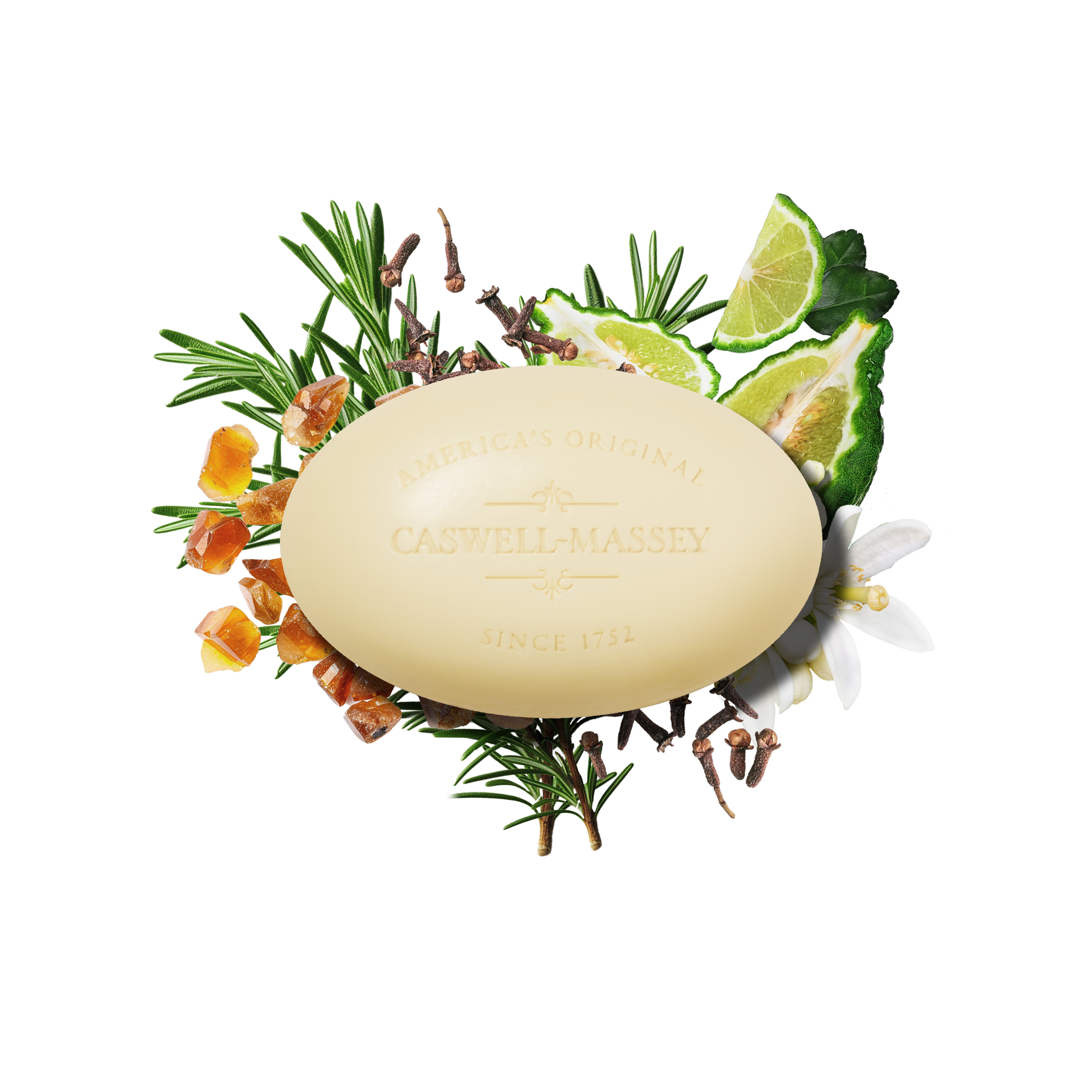 AMERICA'S ORIGINAL

CASWELL-MASSEY

SINCE 1752