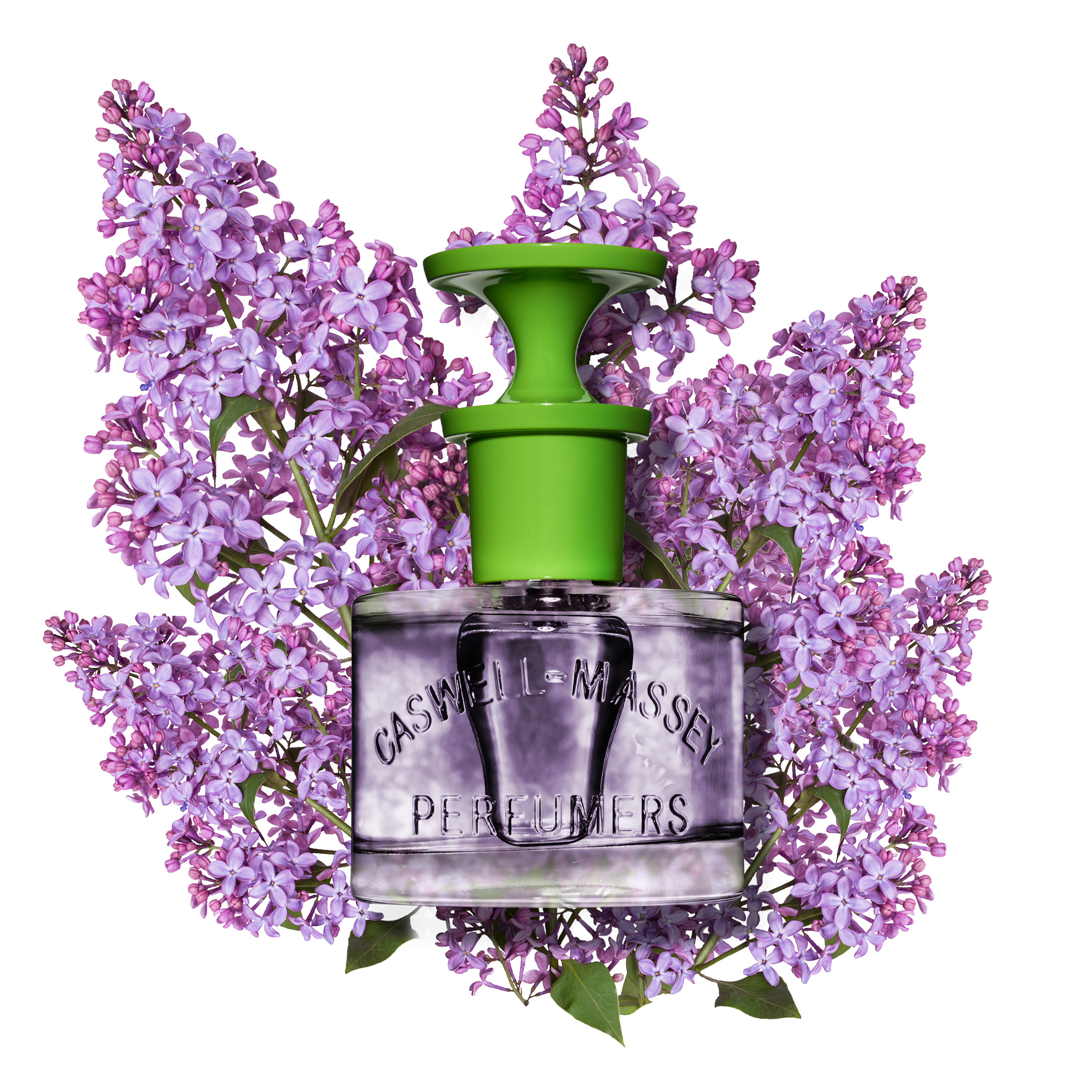 CASWELL-MASSEY
PERFUMERS