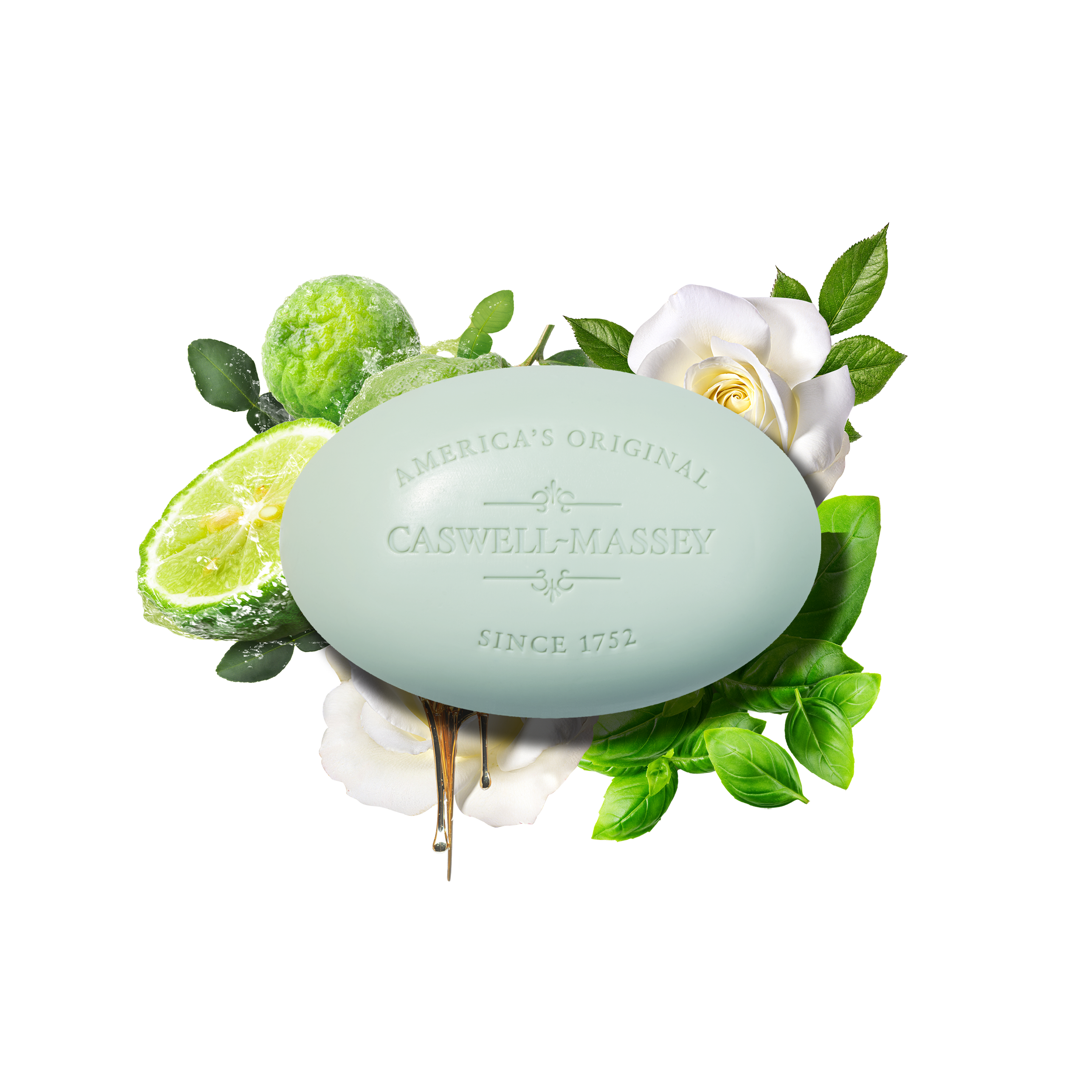 AMERICA'S ORIGINAL

CASWELL-MASSEY

SINCE 1752