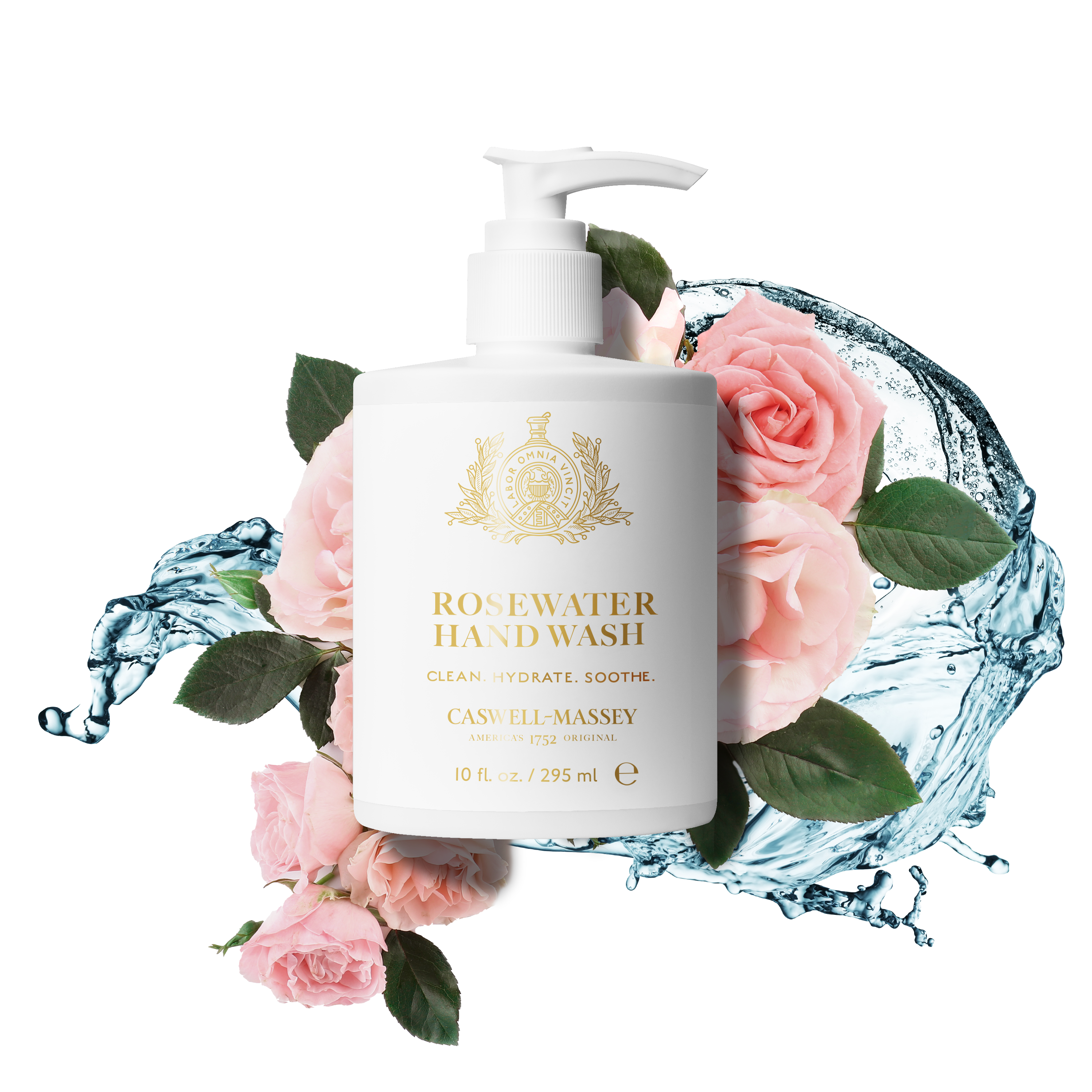 LABOR OMNIA VINCIT

ROSEWATER
HAND WASH

CLEAN. HYDRATE. SOOTHE.

CASWELL-MASSEY
AMERICA'S 1752 ORIGINAL

10 fl. oz. / 295 ml ℮