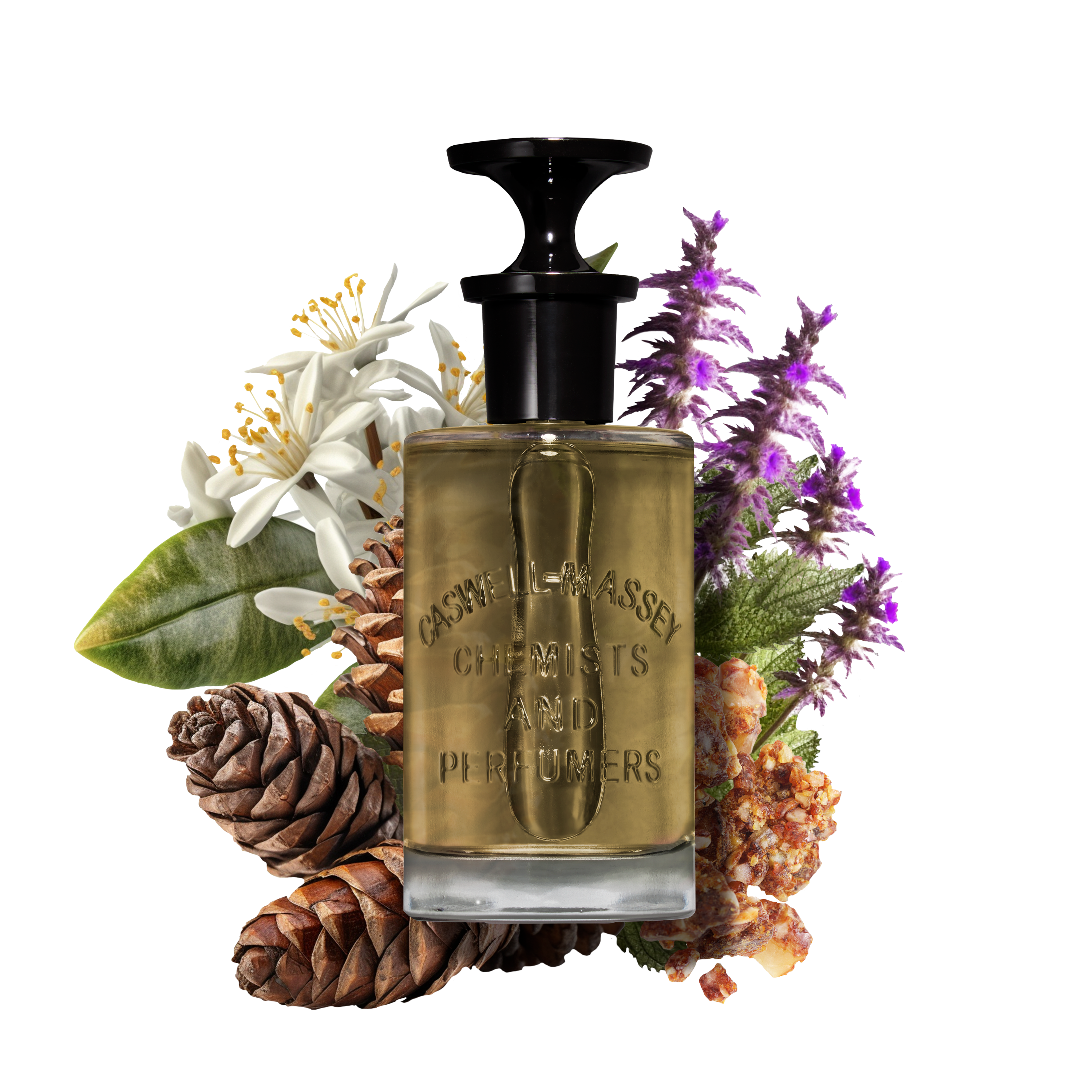 CASWELL-MASSEY
CHEMISTS
AND
PERFUMERS