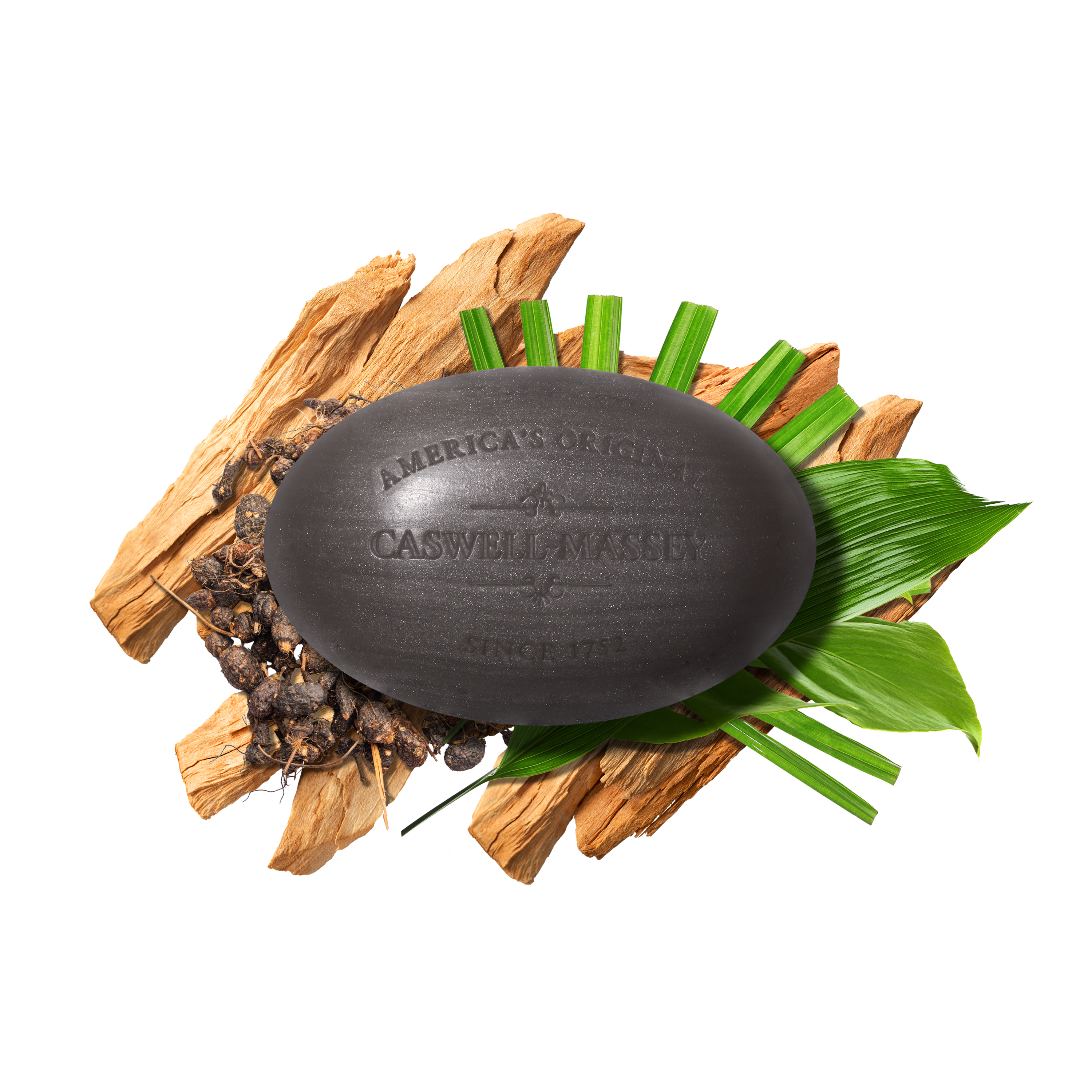 AMERICA'S ORIGINAL
CASWELL-MASSEY
SINCE 1752