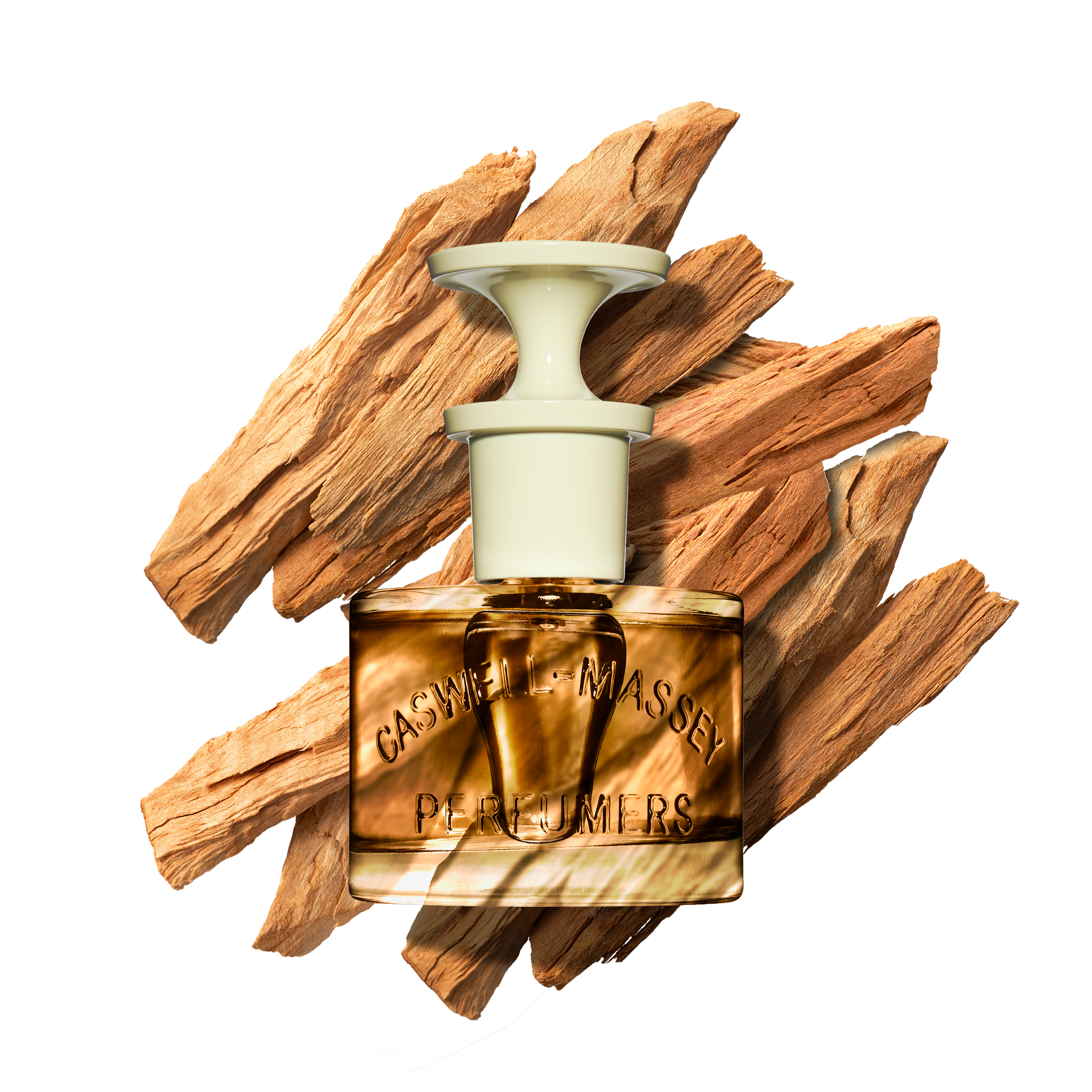 CASWELL-MASSEY

PERFUMERS