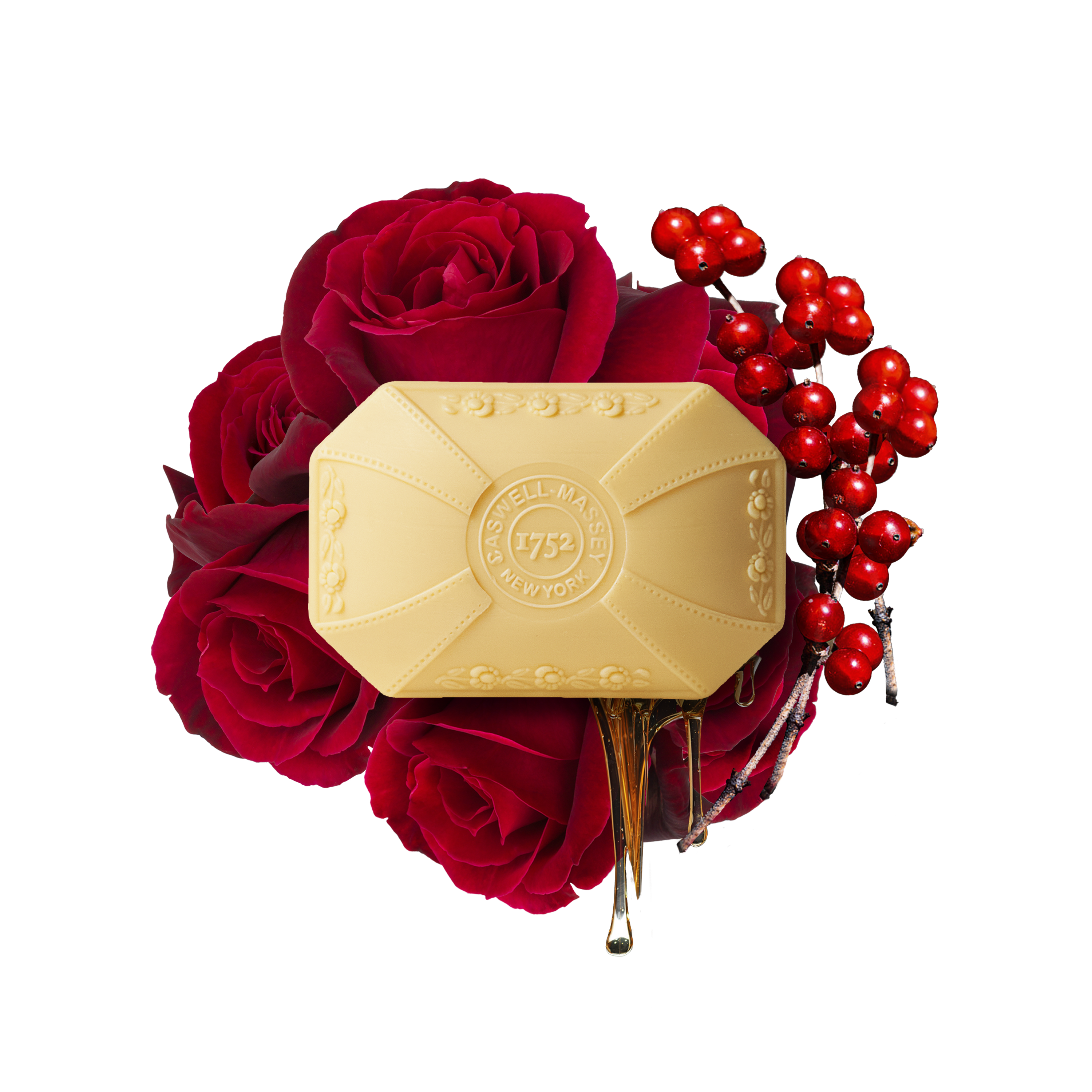 CASWELL-MASSEY
1752
NEW YORK