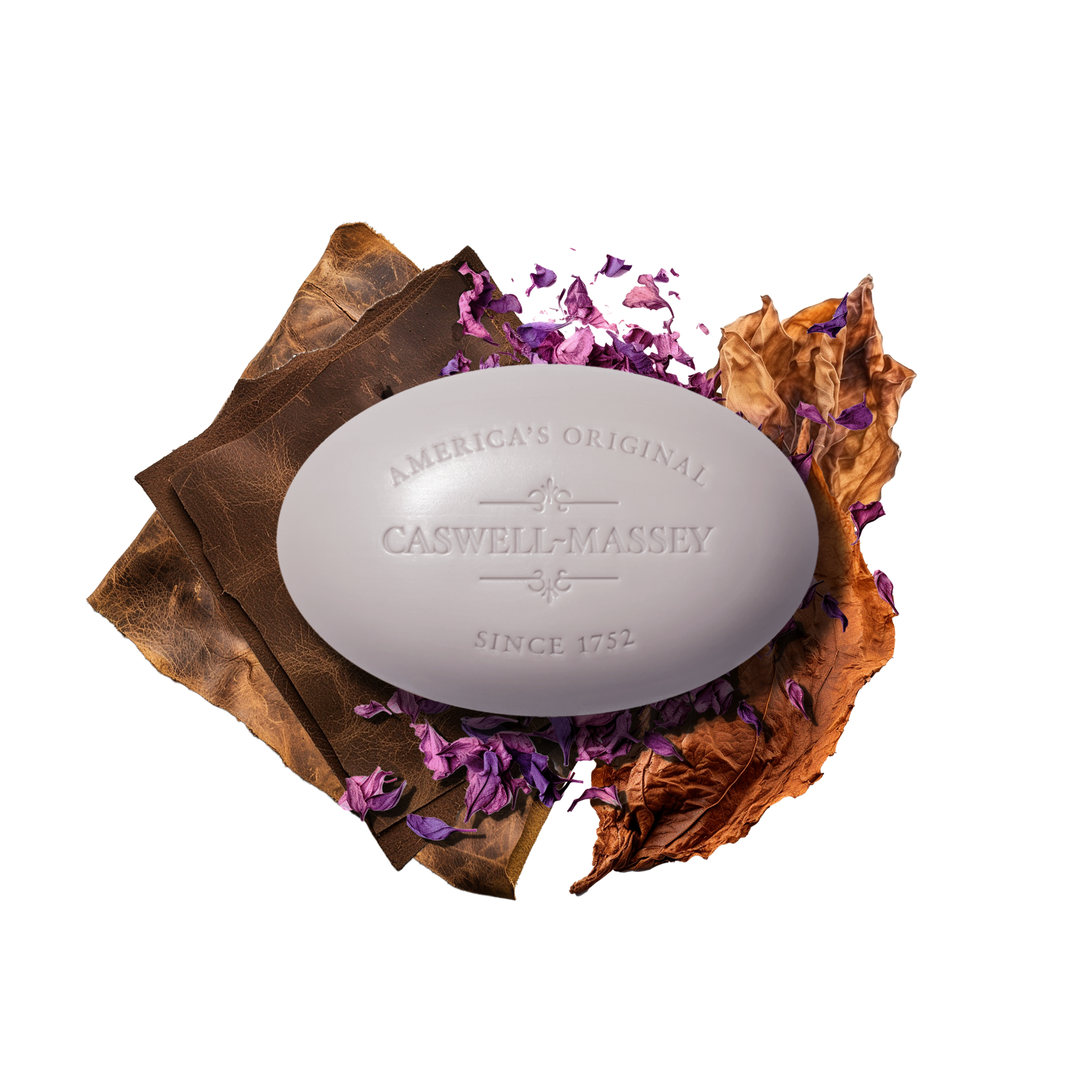 AMERICA'S ORIGINAL

CASWELL-MASSEY

SINCE 1752