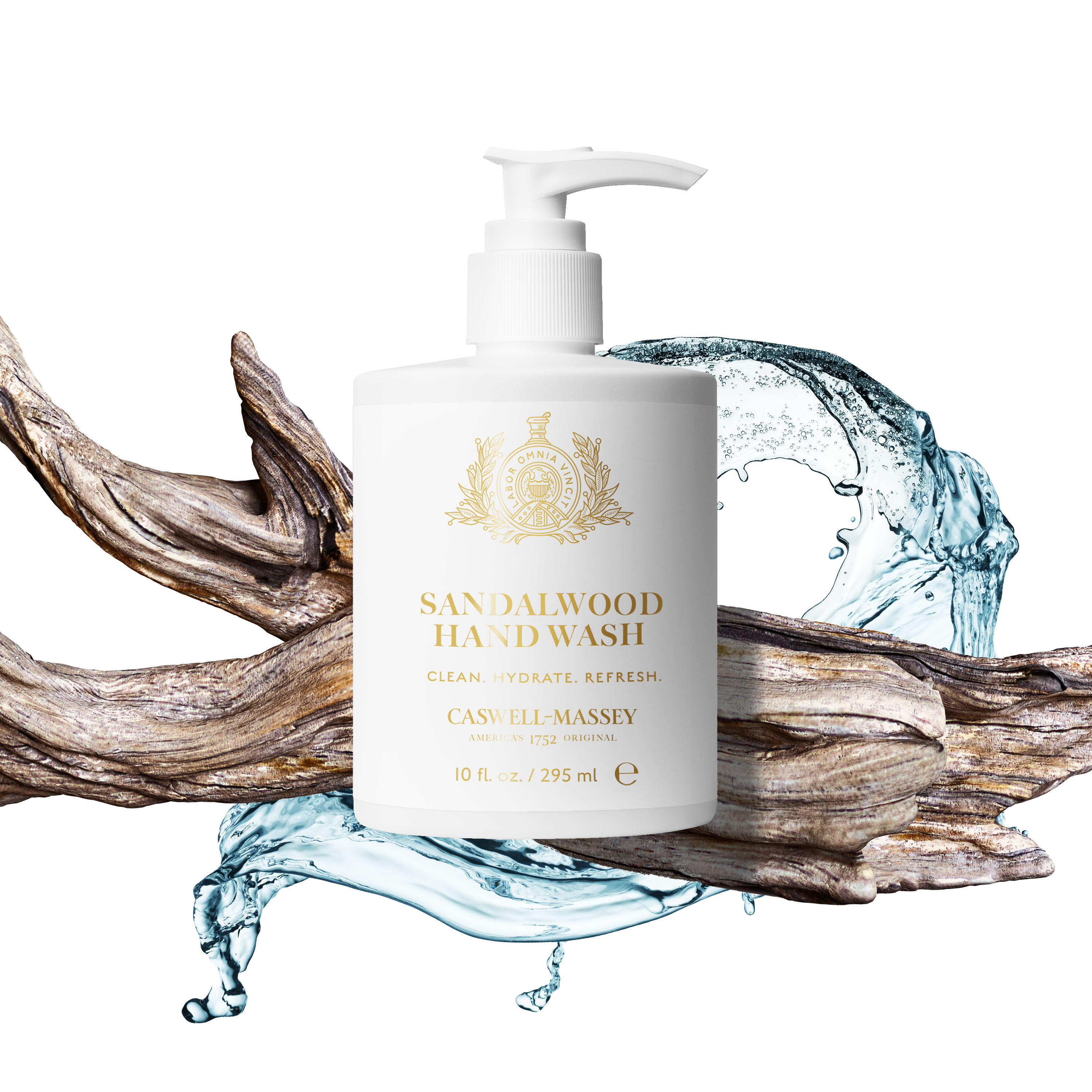 LABOR OMNIA VINCIT

SANDALWOOD HAND WASH

CLEAN. HYDRATE. REFRESH.

CASWELL-MASSEY

AMERICA'S 1752 ORIGINAL

10 fl. oz. / 295 ml ℮