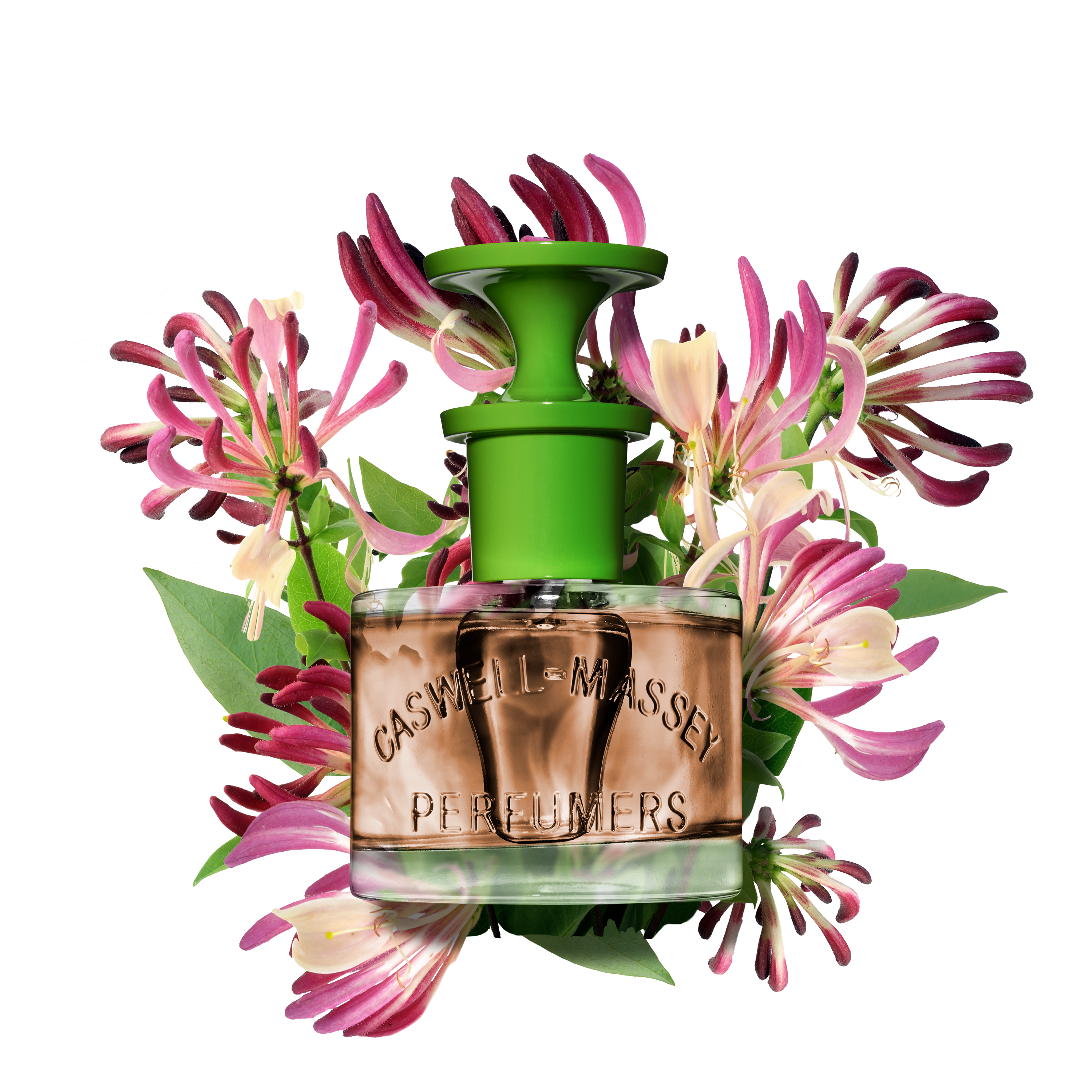 CASWELL-MASSEY
PERFUMERS